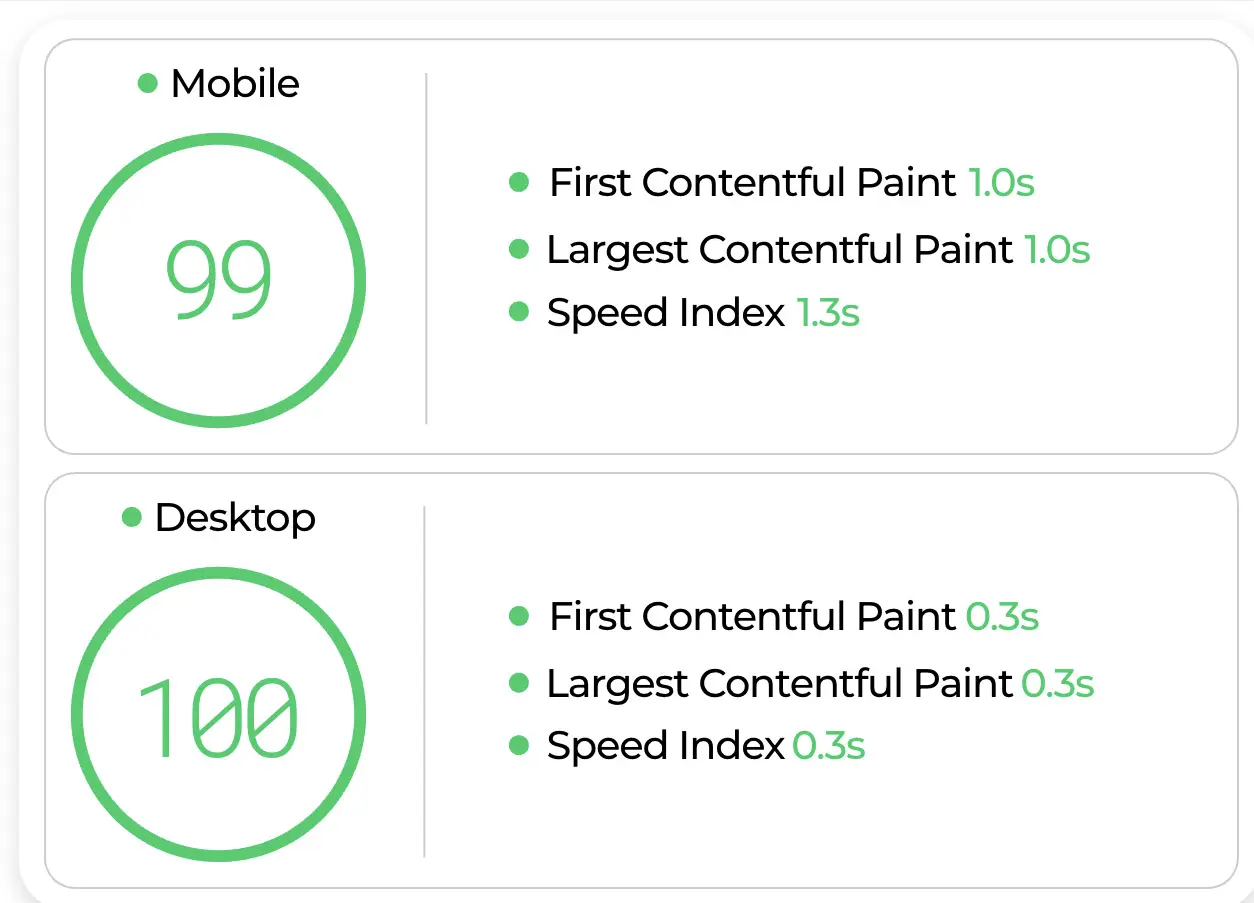 Mobile

99

First Contentful Paint 1.0s
Largest Contentful Paint 1.0s
Speed Index 1.3s

Desktop

100

First Contentful Paint 0.3s
Largest Contentful Paint 0.3s
Speed Index 0.3s